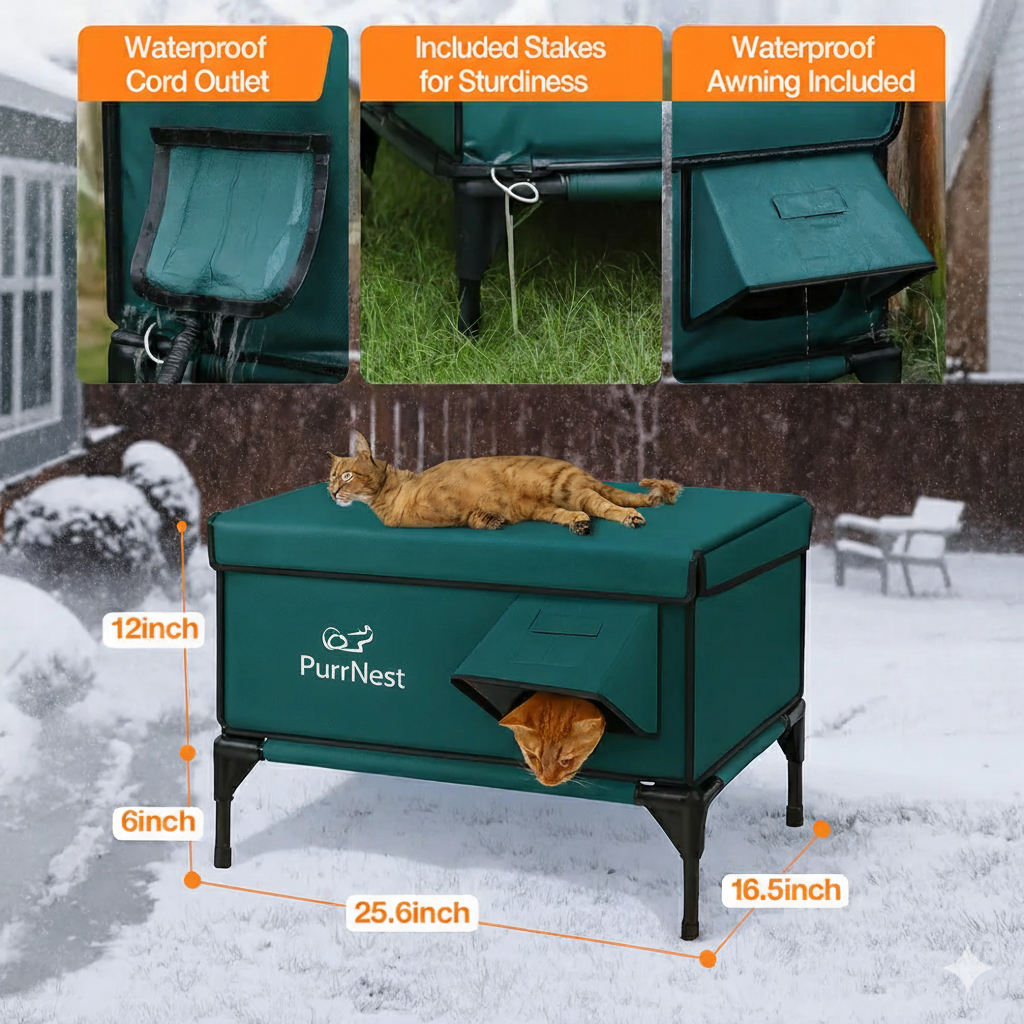 Waterproof Cord Outlet

Included Stakes for Sturdiness

Waterproof Awning Included

PurrNest

12inch

6inch

25.6inch

16.5inch